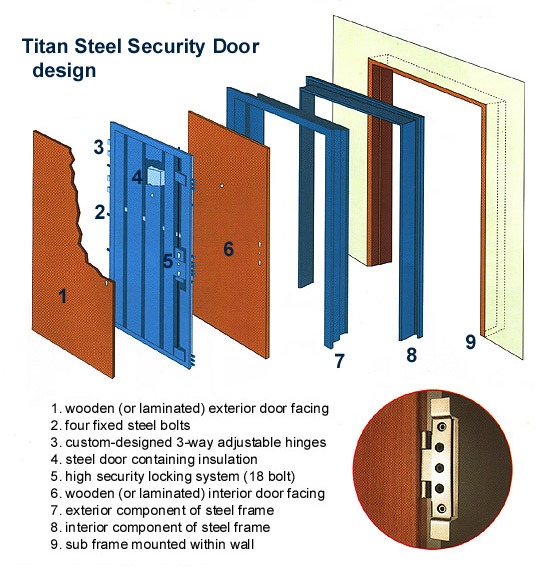 Titan Steel Security Door design

3

4

2

5

6

1

7

8

9

1. wooden (or laminated) exterior door facing
2. four fixed steel bolts
3. custom-designed 3-way adjustable hinges
4. steel door containing insulation
5. high security locking system (18 bolt)
6. wooden (or laminated) interior door facing
7. exterior component of steel frame
8. interior component of steel frame
9. sub frame mounted within wall